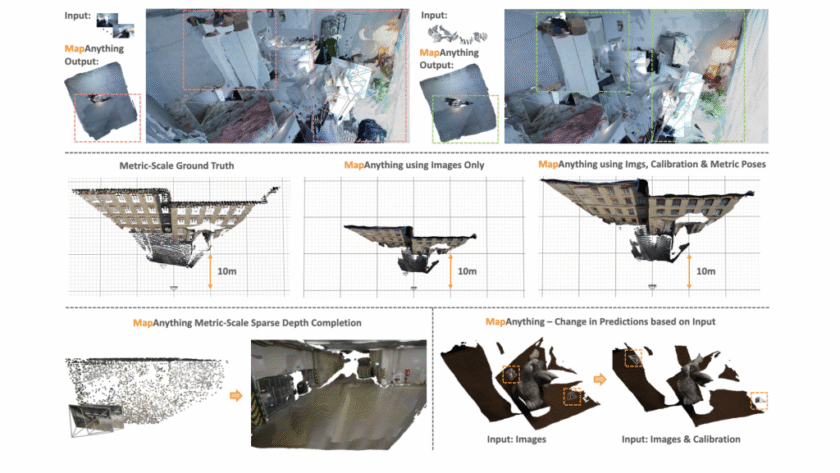 Input:

MapAnything Output:

Input:

MapAnything Output:

Metric-Scale Ground Truth

10m

MapAnything using Images Only

10m

MapAnything using Imgs, Calibration & Metric Poses

10m

MapAnything Metric-Scale Sparse Depth Completion

MapAnything – Change in Predictions based on Input

Input: Images

Input: Images & Calibration